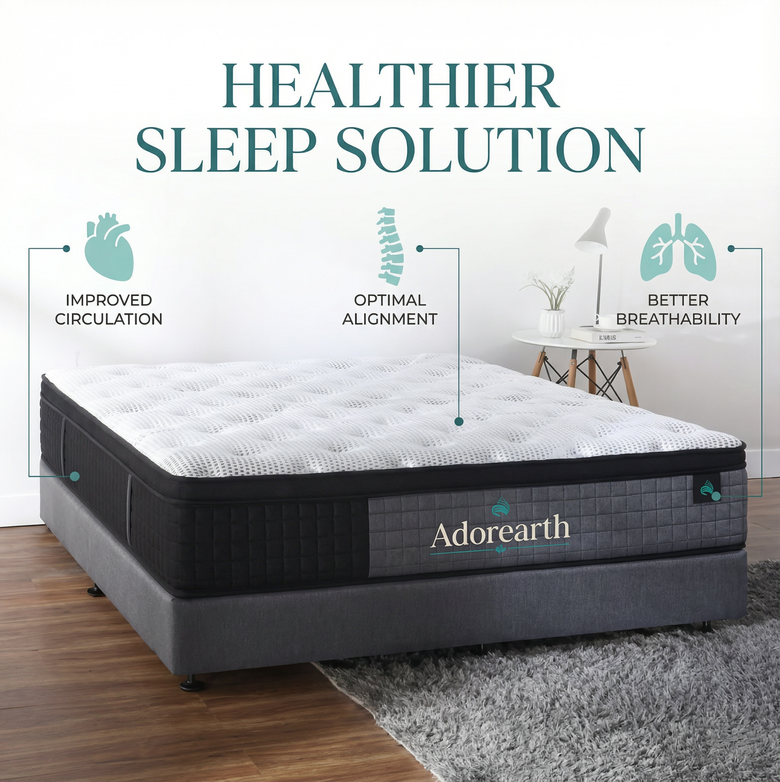 HEALTHIER SLEEP SOLUTION

IMPROVED CIRCULATION

OPTIMAL ALIGNMENT

BETTER BREATHABILITY

Adorearth