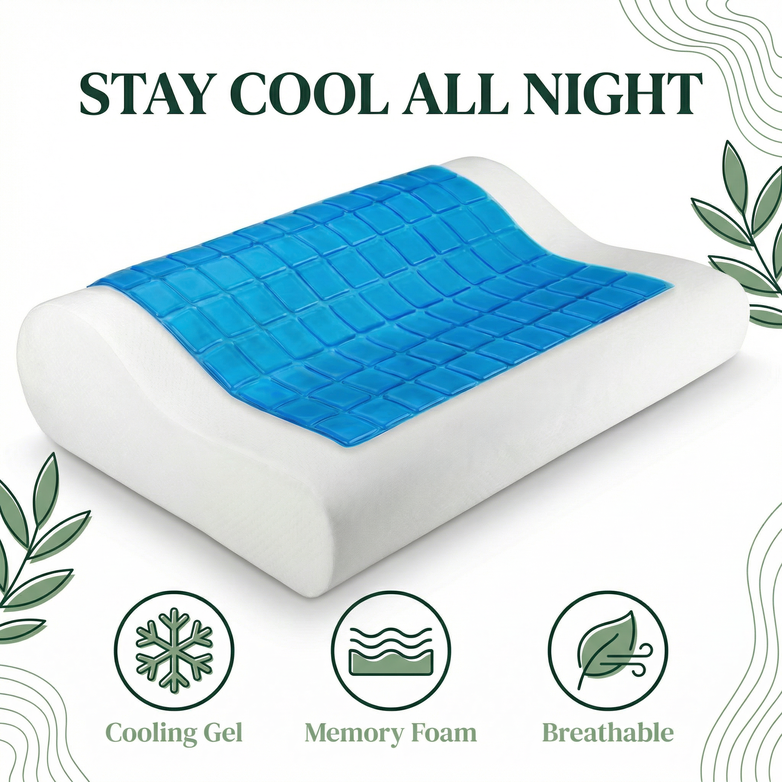 STAY COOL ALL NIGHT

Cooling Gel

Memory Foam

Breathable