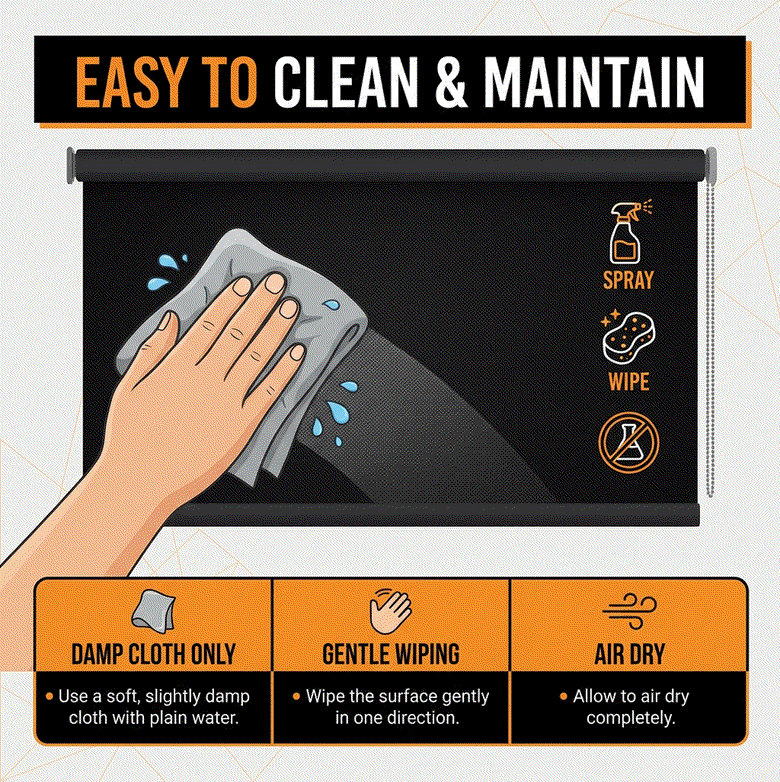 EASY TO CLEAN & MAINTAIN

SPRAY

WIPE

DAMP CLOTH ONLY

• Use a soft, slightly damp cloth with plain water.

GENTLE WIPING

• Wipe the surface gently in one direction.

AIR DRY

• Allow to air dry completely.