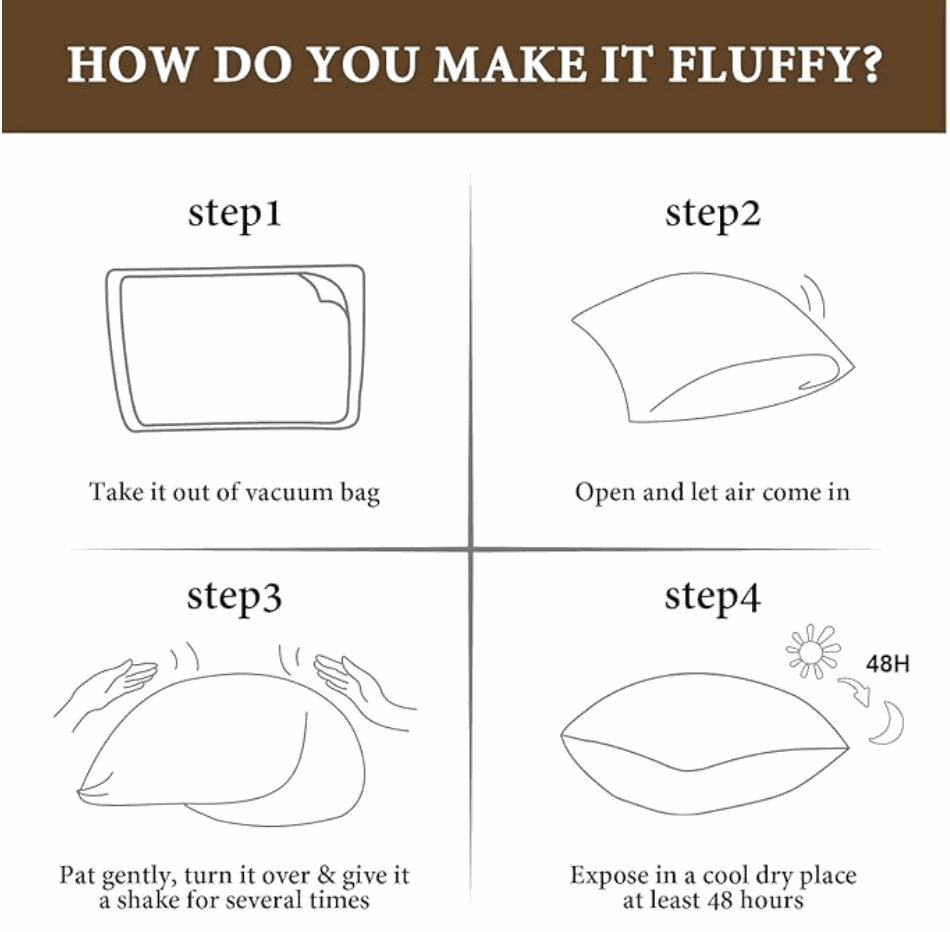 HOW DO YOU MAKE IT FLUFFY?

step1

Take it out of vacuum bag

step2

Open and let air come in

step3

Pat gently, turn it over & give it a shake for several times

step4

48H

Expose in a cool dry place at least 48 hours