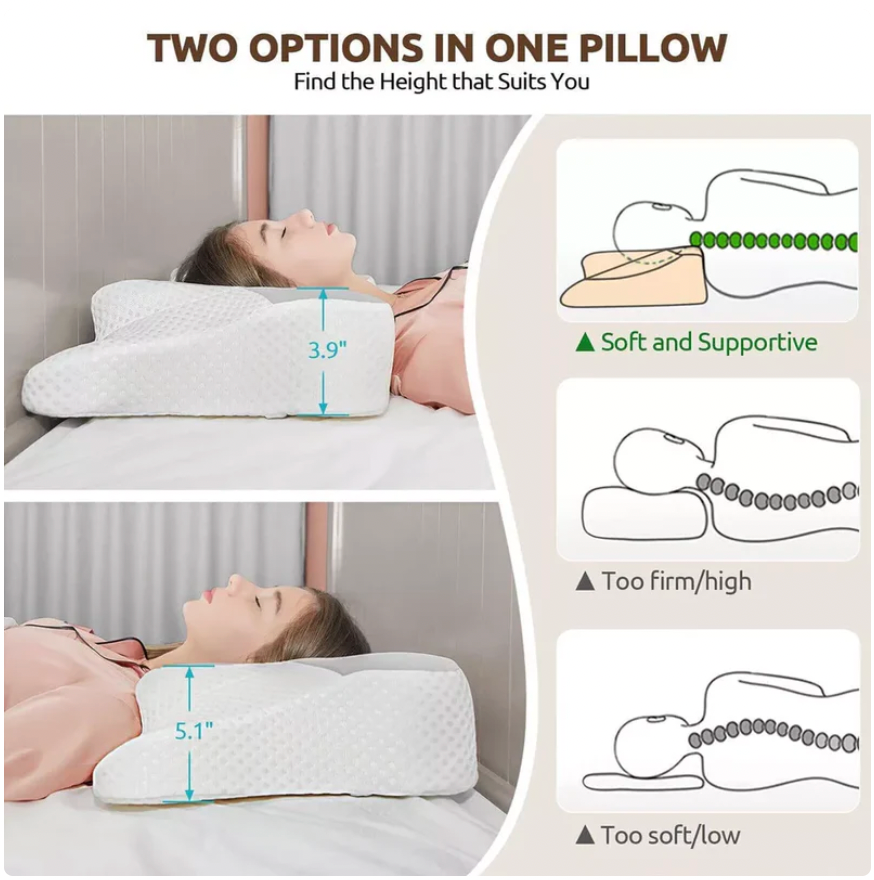 TWO OPTIONS IN ONE PILLOW
Find the Height that Suits You

3.9"

5.1"

▲ Soft and Supportive

▲ Too firm/high

▲ Too soft/low