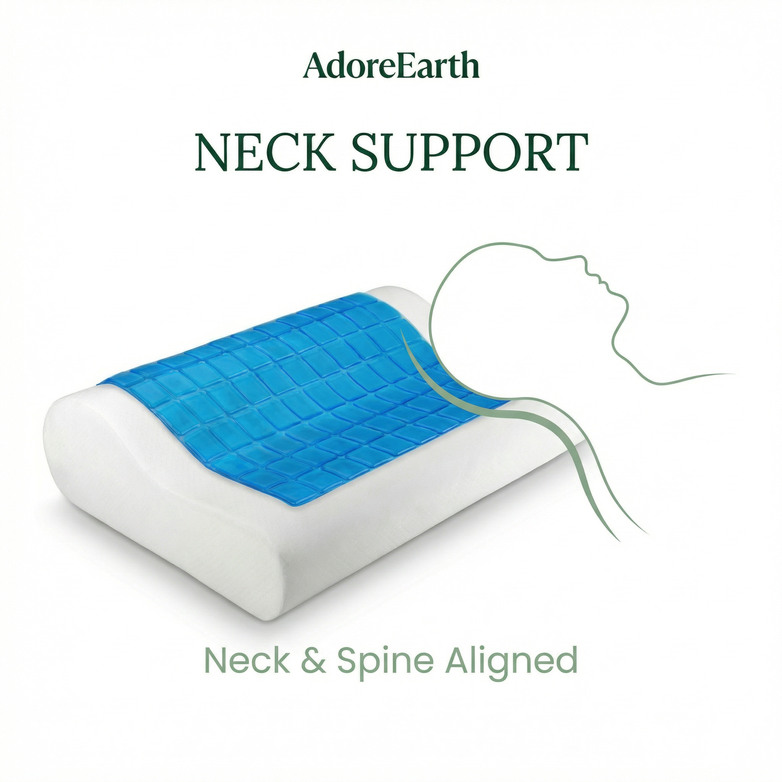 AdoreEarth

NECK SUPPORT

Neck & Spine Aligned