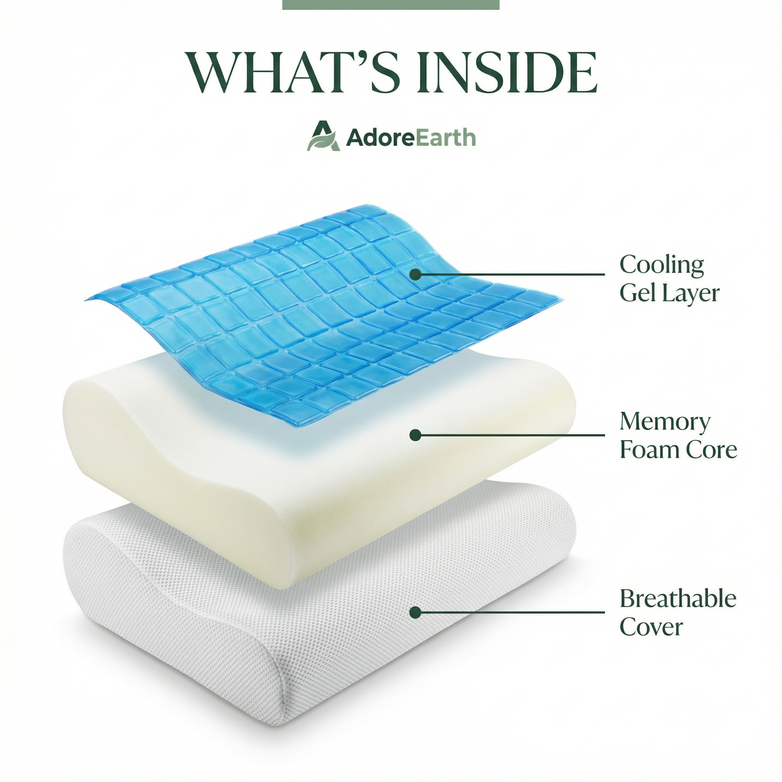 WHAT'S INSIDE

AdoreEarth

Cooling Gel Layer

Memory Foam Core

Breathable Cover