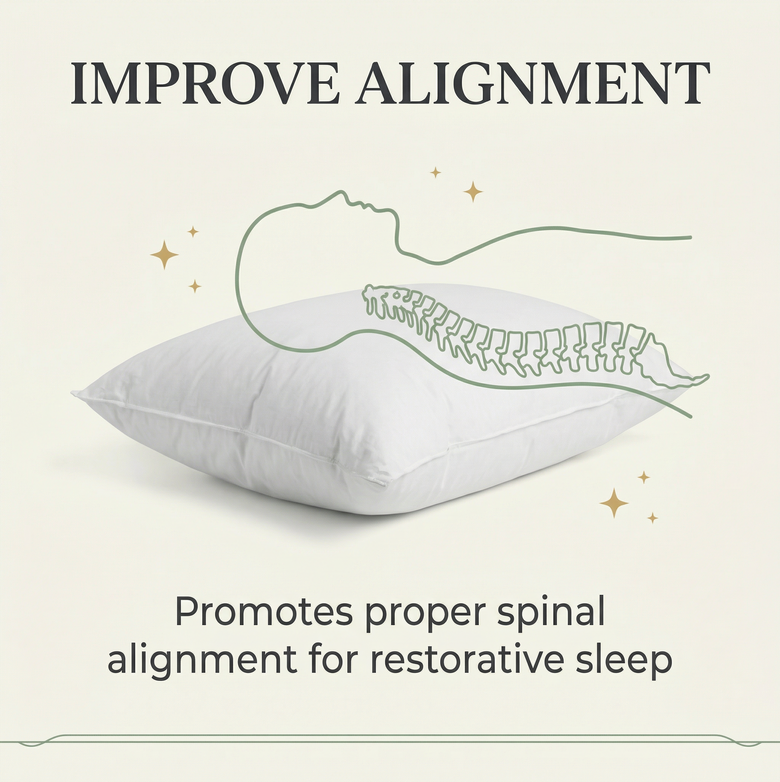 IMPROVE ALIGNMENT

Promotes proper spinal alignment for restorative sleep