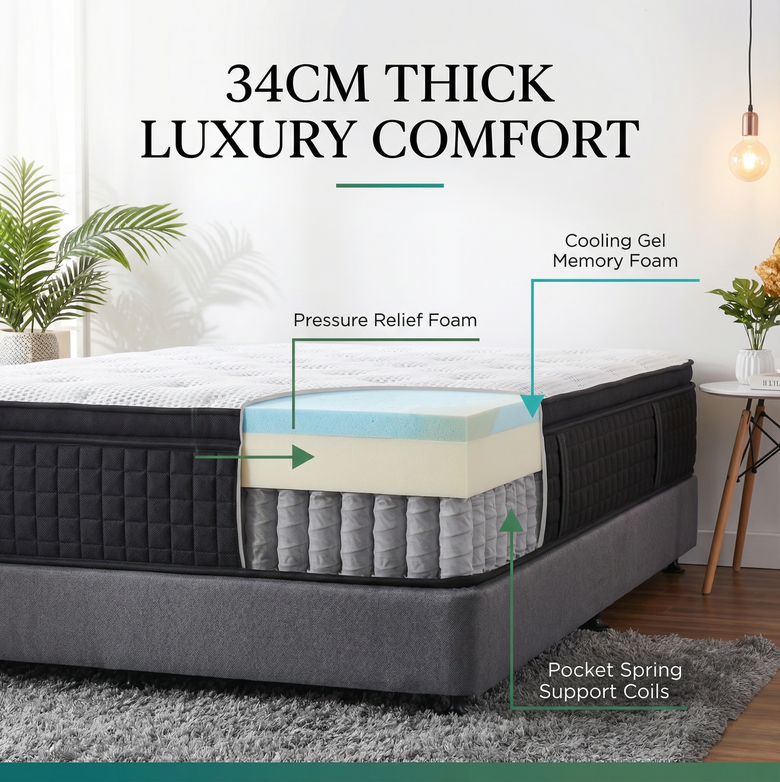 34CM THICK
LUXURY COMFORT

Cooling Gel
Memory Foam

Pressure Relief Foam

Pocket Spring
Support Coils