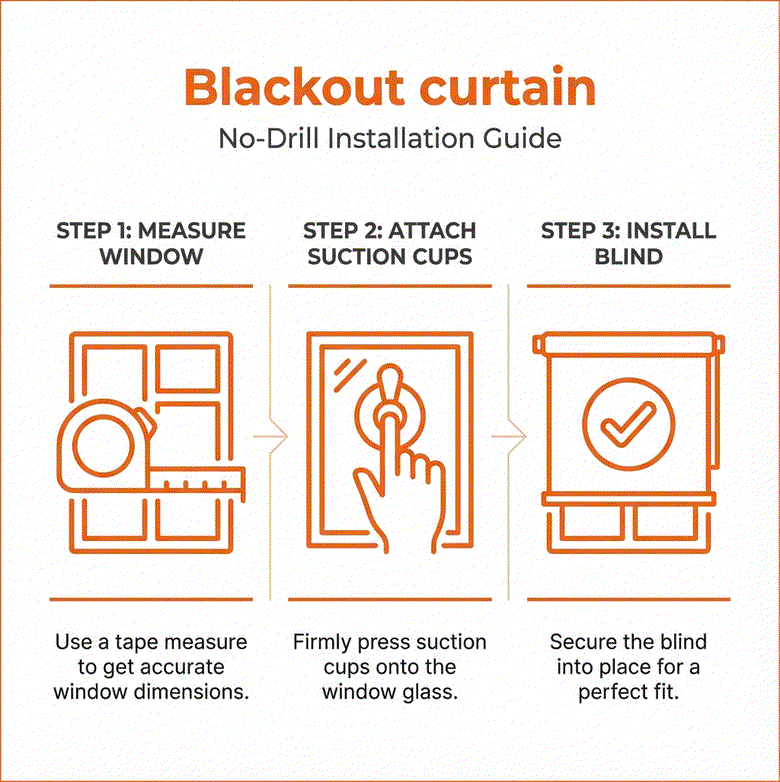 Blackout curtain
No-Drill Installation Guide

STEP 1: MEASURE WINDOW

Use a tape measure to get accurate window dimensions.

STEP 2: ATTACH SUCTION CUPS

Firmly press suction cups onto the window glass.

STEP 3: INSTALL BLIND

Secure the blind into place for a perfect fit.