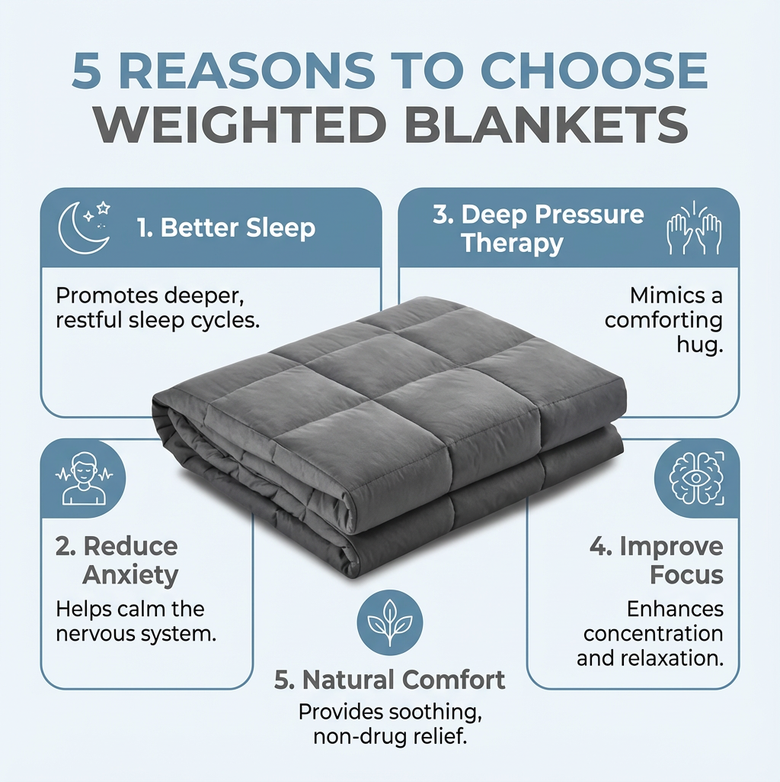 5 REASONS TO CHOOSE WEIGHTED BLANKETS

1. Better Sleep

Promotes deeper, restful sleep cycles.

3. Deep Pressure Therapy

Mimics a comforting hug.

2. Reduce Anxiety

Helps calm the nervous system.

4. Improve Focus

Enhances concentration and relaxation.

5. Natural Comfort

Provides soothing, non-drug relief.